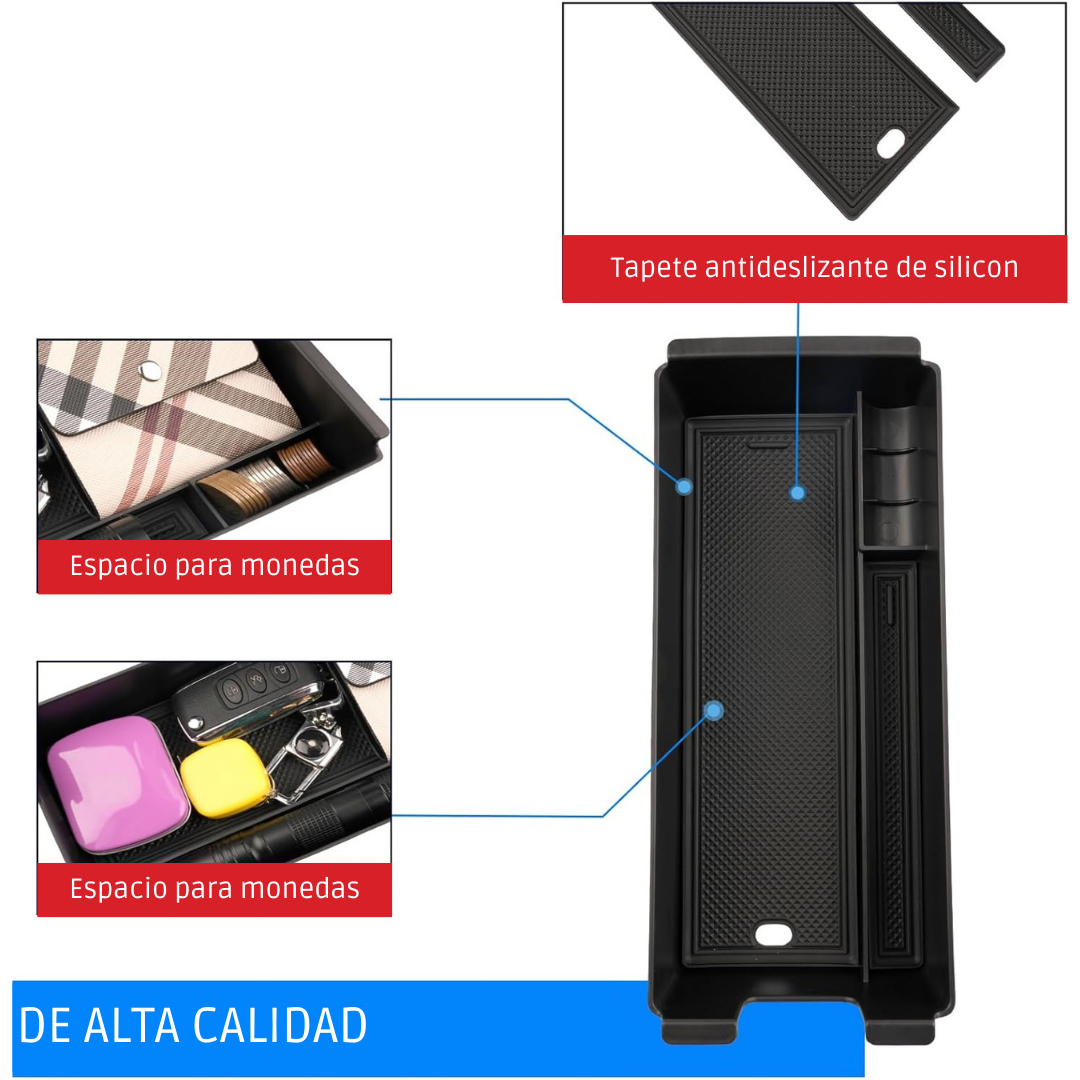 Tapete antideslizante de silicon

Espacio para monedas

Espacio para monedas

DE ALTA CALIDAD