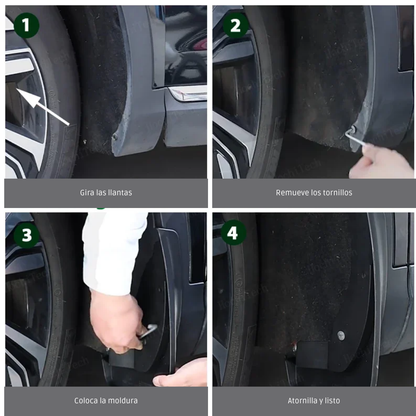 1

Gira las llantas

2

Remueve los tornillos

3

Coloca la moldura

4

Atornilla y listo