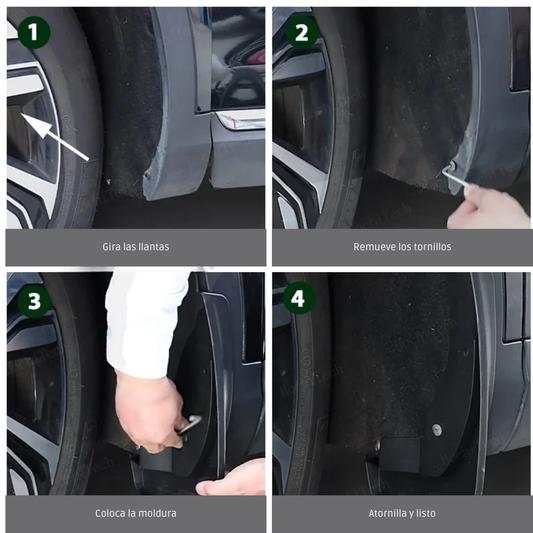 1

Gira las llantas

2

Remueve los tornillos

3

Coloca la moldura

4

Atornilla y listo