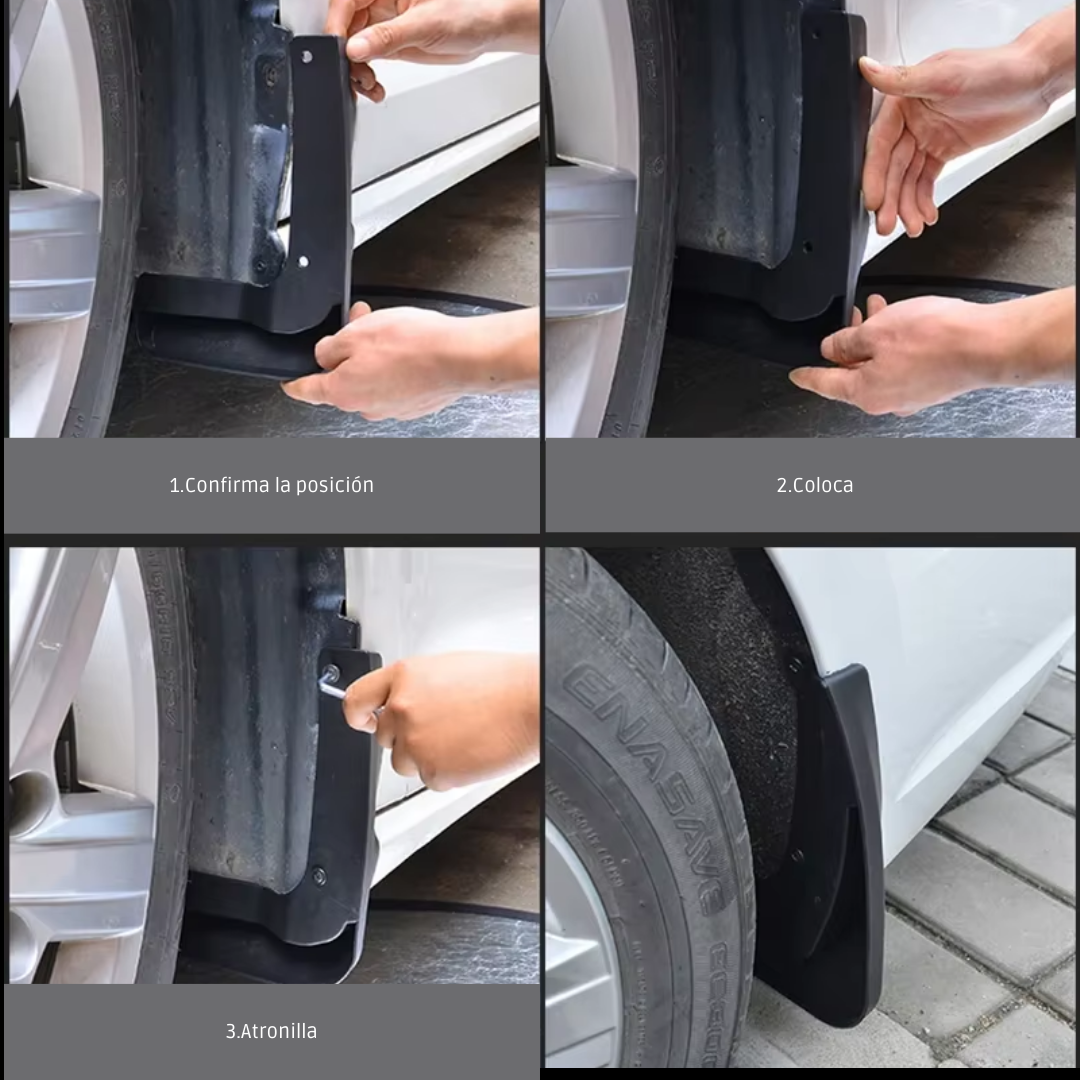 1.Confirma la posición

2.Coloca

3.Atronilla

ENASAVE