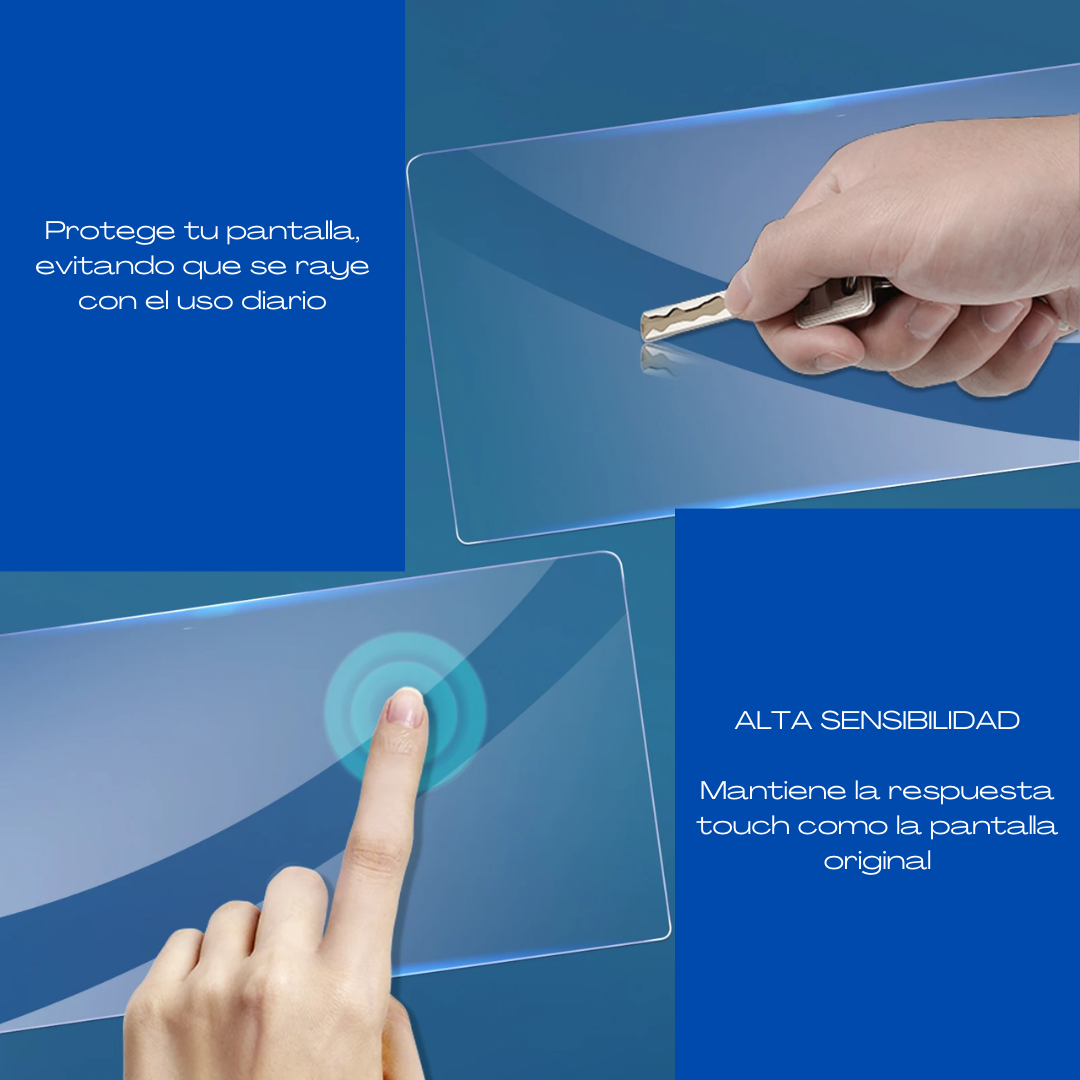 Protege tu pantalla, evitando que se raye con el uso diario

ALTA SENSIBILIDAD

Mantiene la respuesta touch como la pantalla original