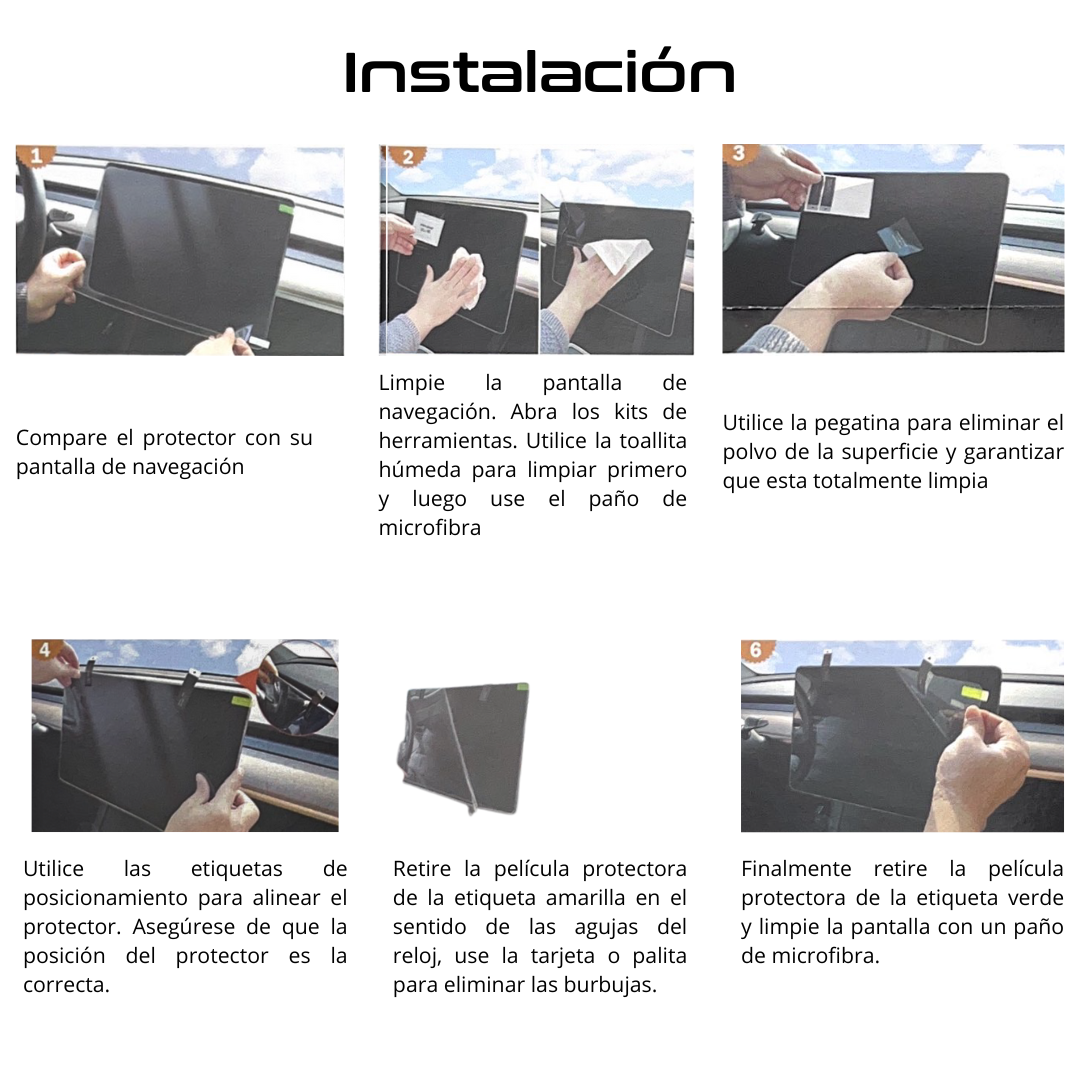 Instalación

1

Compare el protector con su pantalla de navegación

2

Limpie la pantalla de navegación. Abra los kits de herramientas. Utilice la toallita húmeda para limpiar primero y luego use el paño de microfibra

3

Utilice la pegatina para eliminar el polvo de la superficie y garantizar que esta totalmente limpia

4

Utilice las etiquetas de posicionamiento para alinear el protector. Asegúrese de que la posición del protector es la correcta.

Retire la película protectora de la etiqueta amarilla en el sentido de las agujas del reloj, use la tarjeta o palita para eliminar las burbujas.

6

Finalmente retire la película protectora de la etiqueta verde y limpie la pantalla con un paño de microfibra.